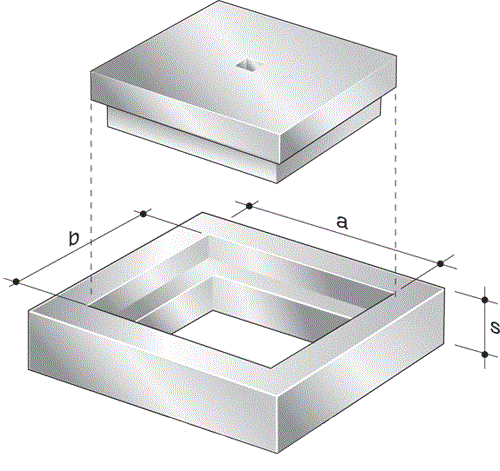 b
a
s