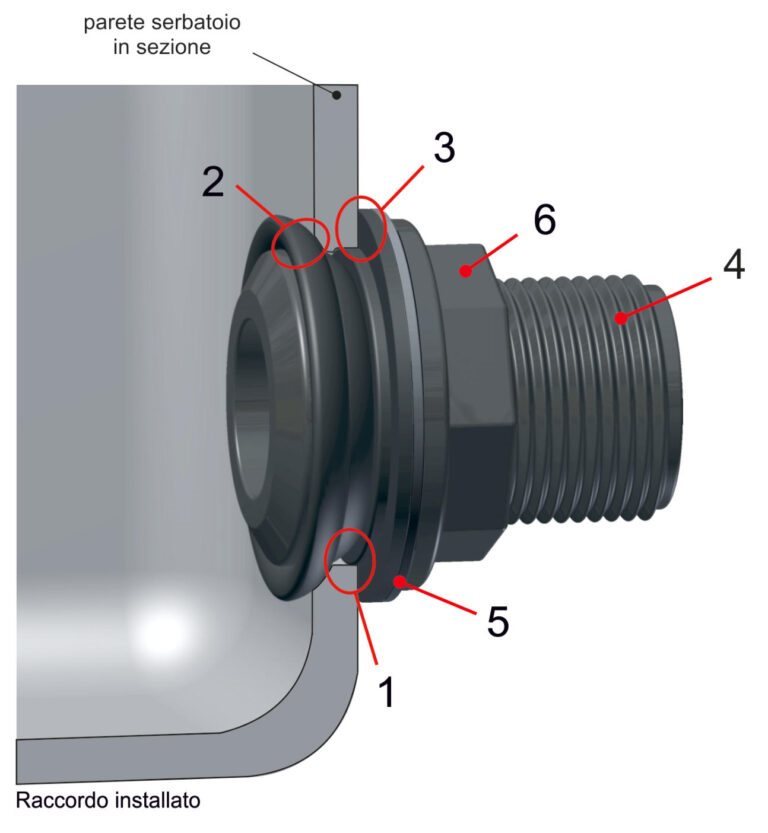 parete serbatoio
in sezione

2

3

6

4

5

1

Raccordo installato